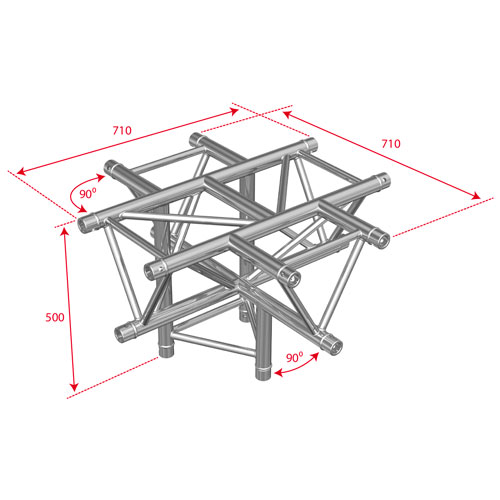 710

710

90°

500

90°