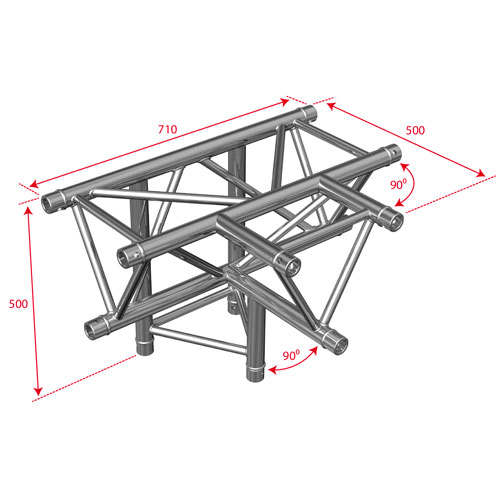 710

500

$90^0$

500

$90^0$