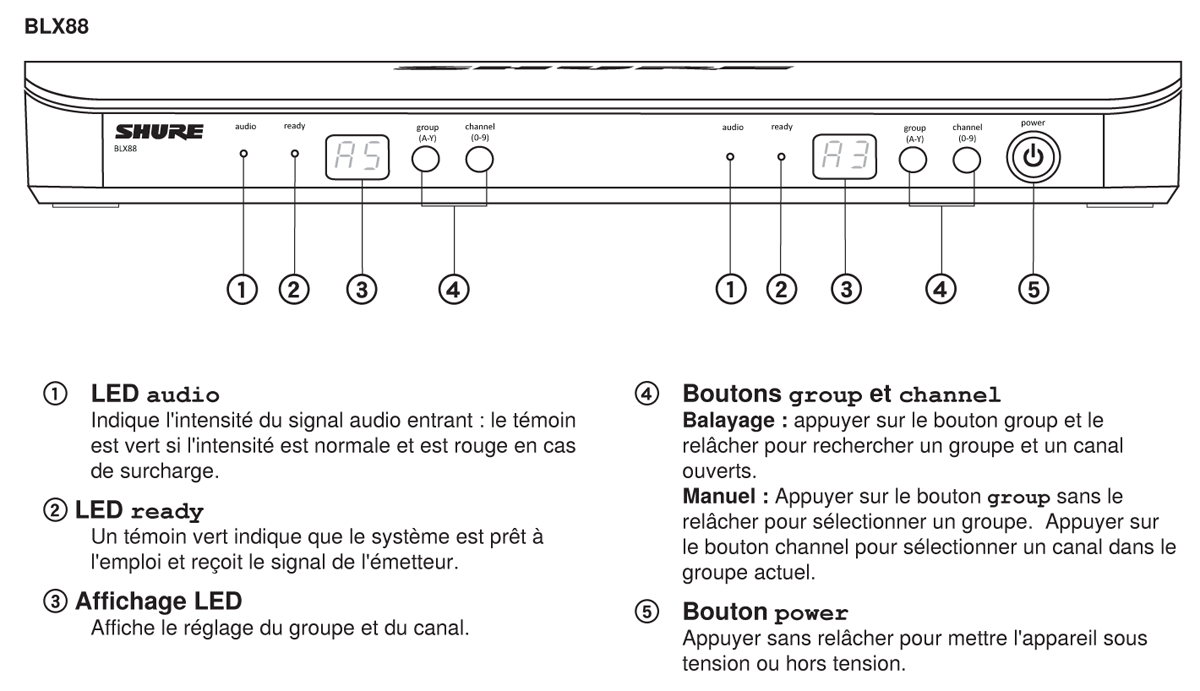 BLX88

SHURE
BLX88

audio ready A5 group (A-Y) channel (0-9) audio ready A3 group (A-Y) channel (0-9) power

① ② ③ ④ ① ② ③ ④ ⑤

① LED audio
Indique l'intensité du signal audio entrant : le témoin est vert si l'intensité est normale et est rouge en cas de surcharge.

② LED ready
Un témoin vert indique que le système est prêt à l'emploi et reçoit le signal de l'émetteur.

③ Affichage LED
Affiche le réglage du groupe et du canal.

④ Boutons group et channel
Balayage : appuyer sur le bouton group et le relâcher pour rechercher un groupe et un canal ouverts.
Manuel : Appuyer sur le bouton group sans le relâcher pour sélectionner un groupe. Appuyer sur le bouton channel pour sélectionner un canal dans le groupe actuel.

⑤ Bouton power
Appuyer sans relâcher pour mettre l'appareil sous tension ou hors tension.