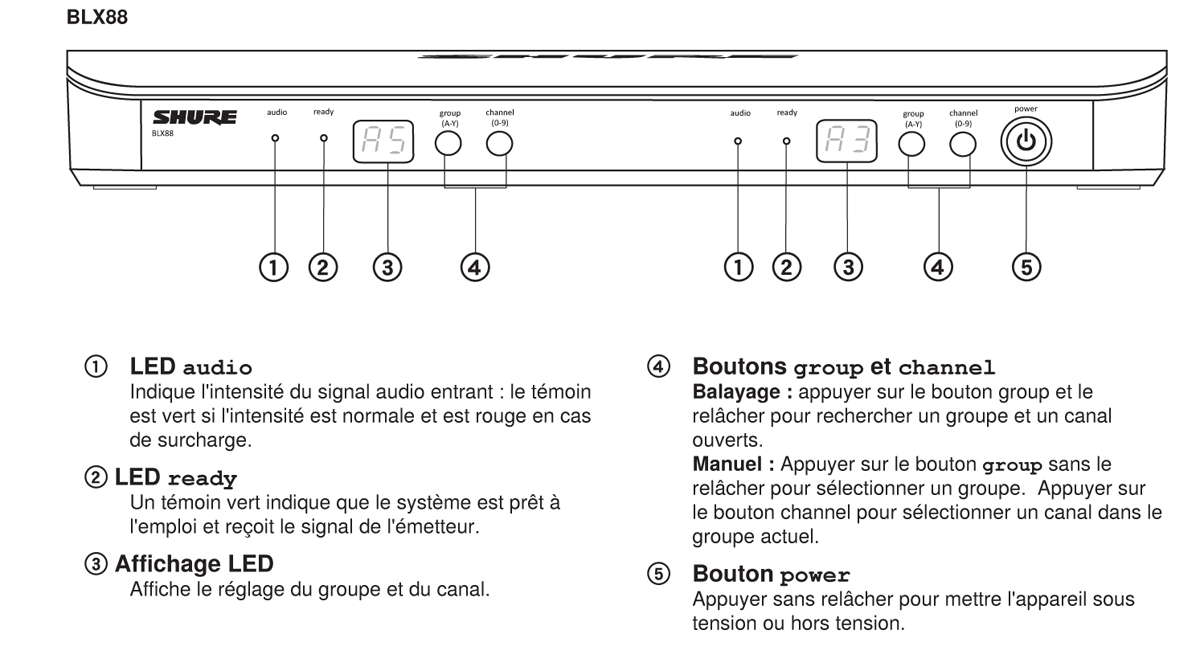 BLX88

SHURE
BLX88

audio ready A5 group (A-Y) channel (0-9) audio ready A3 group (A-Y) channel (0-9) power

① ② ③ ④ ① ② ③ ④ ⑤

① LED audio
Indique l'intensité du signal audio entrant : le témoin est vert si l'intensité est normale et est rouge en cas de surcharge.

② LED ready
Un témoin vert indique que le système est prêt à l'emploi et reçoit le signal de l'émetteur.

③ Affichage LED
Affiche le réglage du groupe et du canal.

④ Boutons group et channel
Balayage : appuyer sur le bouton group et le relâcher pour rechercher un groupe et un canal ouverts.
Manuel : Appuyer sur le bouton group sans le relâcher pour sélectionner un groupe. Appuyer sur le bouton channel pour sélectionner un canal dans le groupe actuel.

⑤ Bouton power
Appuyer sans relâcher pour mettre l'appareil sous tension ou hors tension.